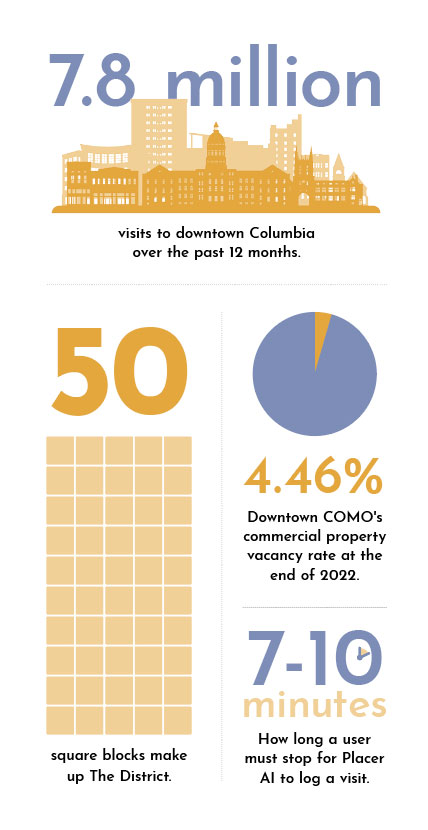 7.8 million

visits to downtown Columbia over the past 12 months.

50

square blocks make up The District.

4.46%

Downtown COMO's commercial property vacancy rate at the end of 2022.

7-10 minutes

How long a user must stop for Placer AI to log a visit.